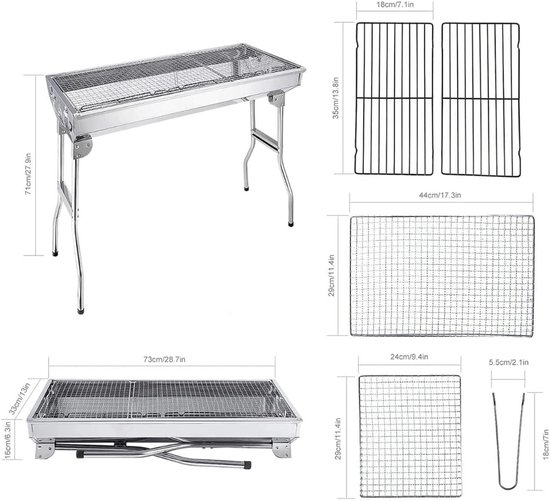 71cm/27.9in

18cm/7.1in

35cm/13.8in

44cm/17.3in

29cm/11.4in

73cm/28.7in

33cm/13in

16cm/6.3in

24cm/9.4in

29cm/11.4in

5.5cm/2.1in

18cm/7in